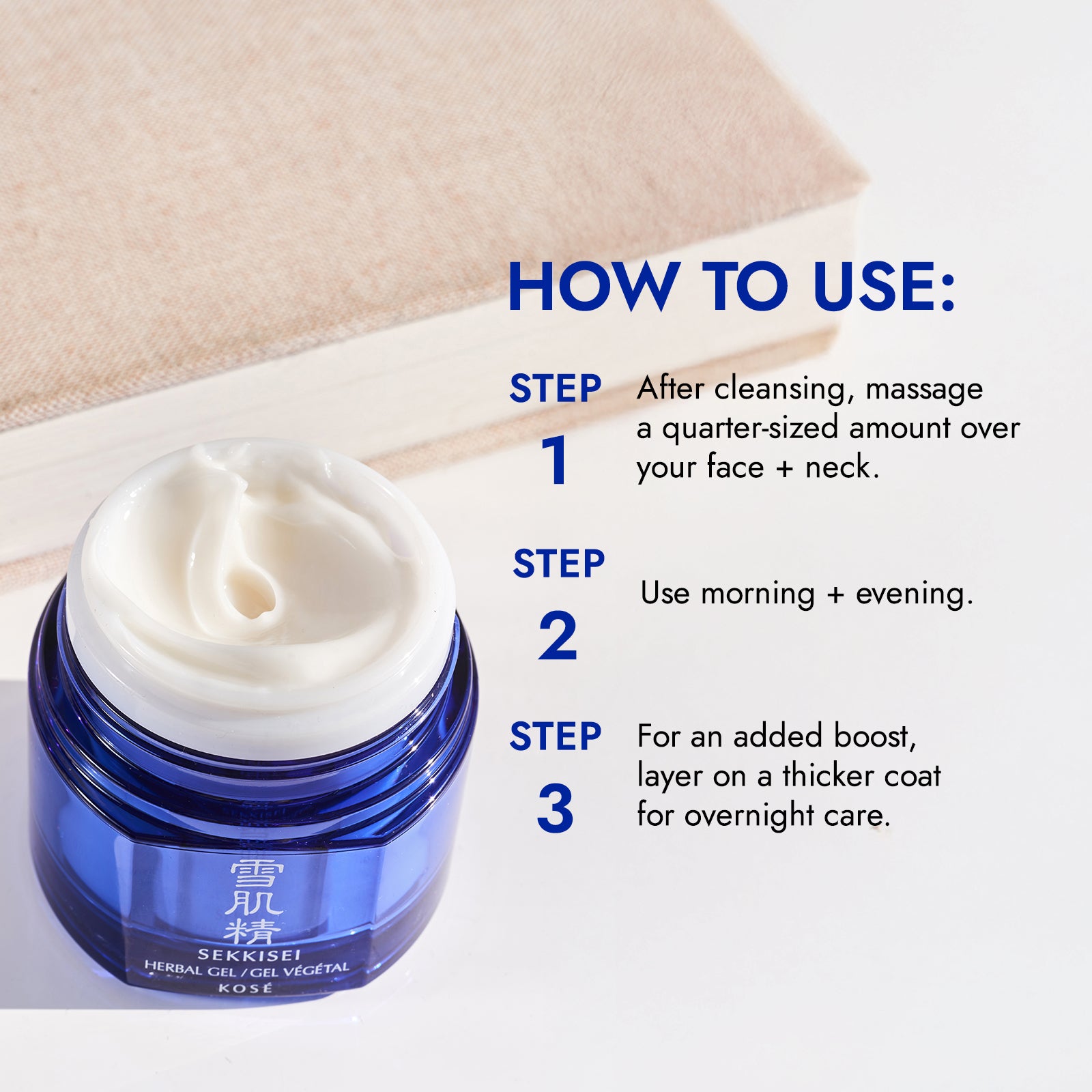 HOW TO USE:

STEP 1
After cleansing, massage a quarter-sized amount over your face + neck.

STEP 2
Use morning + evening.

STEP 3
For an added boost, layer on a thicker coat for overnight care.

雪肌精
SEKKISEI
HERBAL GEL / GEL VÉGÉTAL
KOSÉ